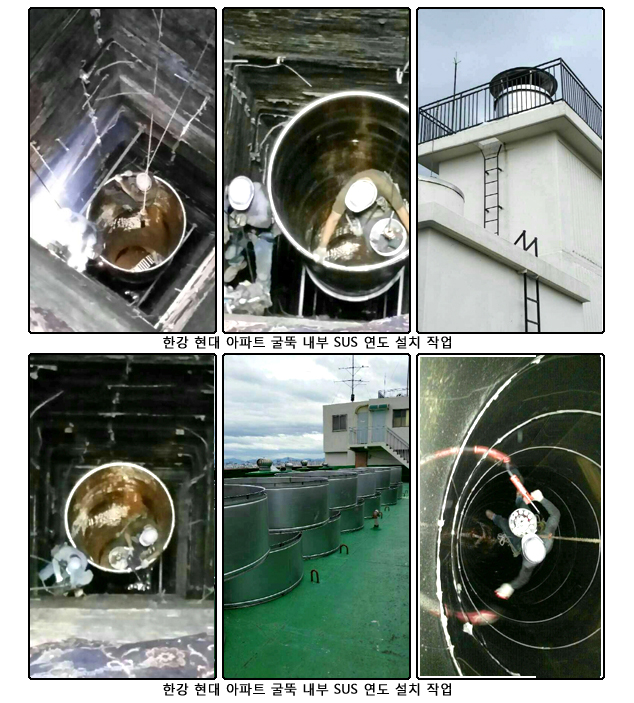 한강 현대 아파트 굴뚝 내부 SUS 연도 설치 작업

한강 현대 아파트 굴뚝 내부 SUS 연도 설치 작업